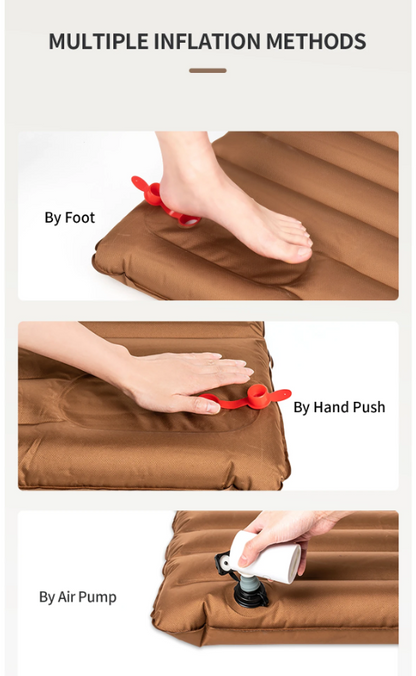 MULTIPLE INFLATION METHODS

By Foot

By Hand Push

By Air Pump