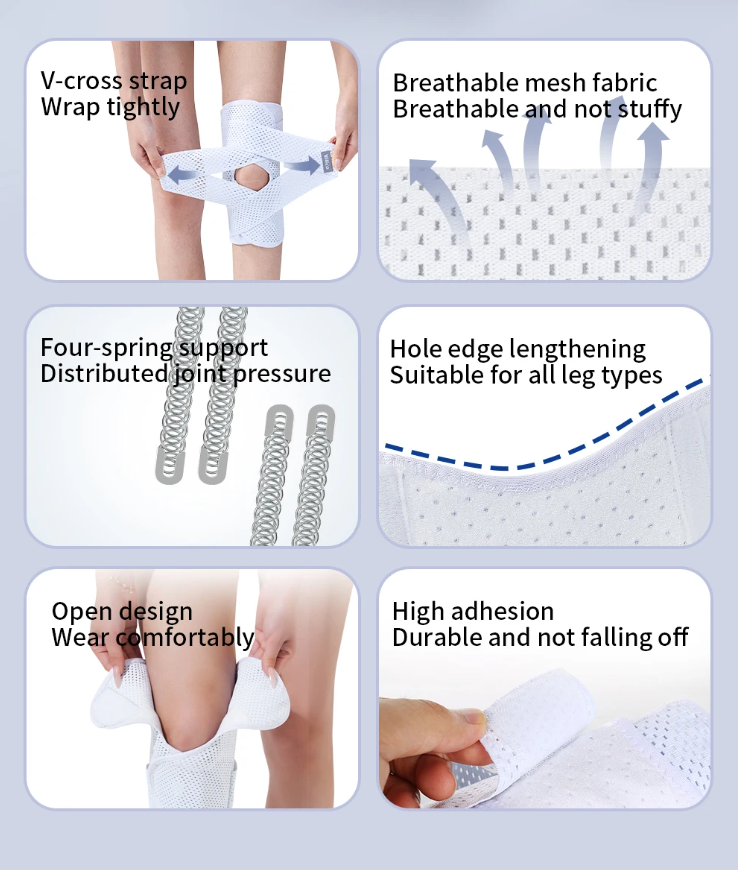 V-cross strap
Wrap tightly

Breathable mesh fabric
Breathable and not stuffy

Four-spring support
Distributed joint pressure

Hole edge lengthening
Suitable for all leg types

Open design
Wear comfortably

High adhesion
Durable and not falling off