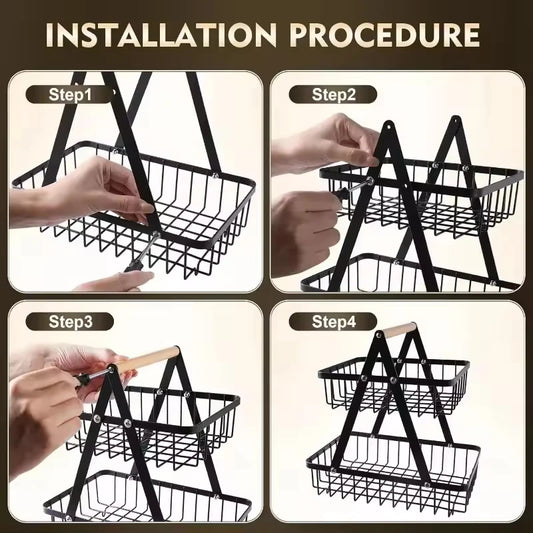 INSTALLATION PROCEDURE

Step1

Step2

Step3

Step4