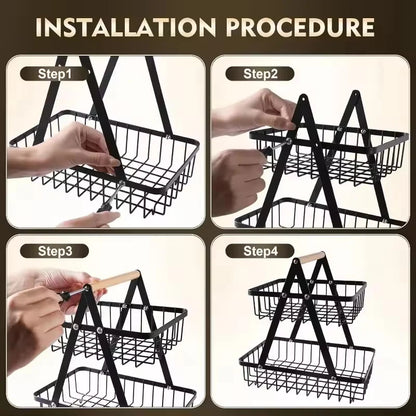 INSTALLATION PROCEDURE

Step1

Step2

Step3

Step4