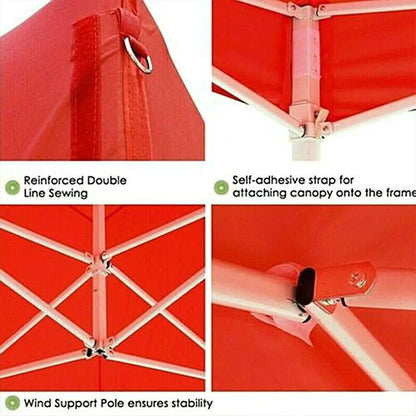 Reinforced Double Line Sewing

Self-adhesive strap for attaching canopy onto the frame

Wind Support Pole ensures stability