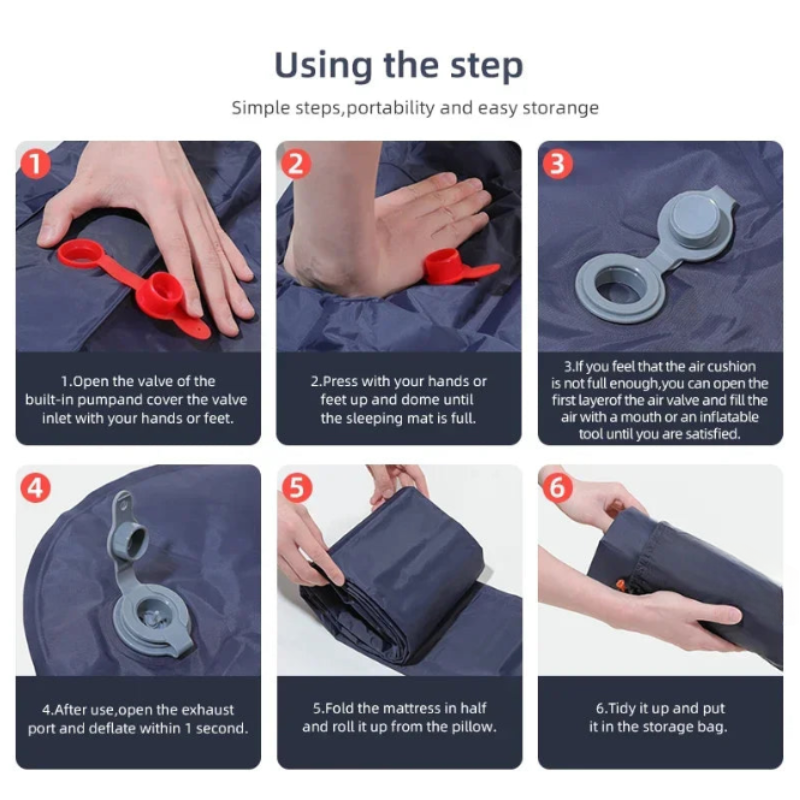 Using the step

Simple steps,portability and easy storange

1

1.Open the valve of the built-in pumpand cover the valve inlet with your hands or feet.

2

2.Press with your hands or feet up and dome until the sleeping mat is full.

3

3.If you feel that the air cushion is not full enough,you can open the first layerof the air valve and fill the air with a mouth or an inflatable tool until you are satisfied.

4

4.After use,open the exhaust port and deflate within 1 second.

5

5.Fold the mattress in half and roll it up from the pillow.

6

6.Tidy it up and put it in the storage bag.