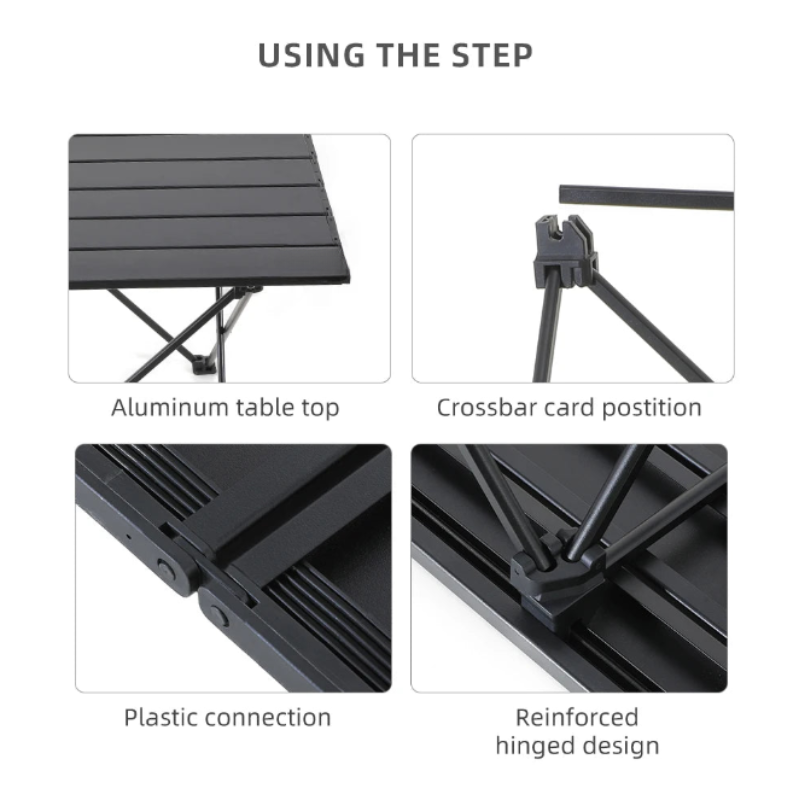 USING THE STEP

Aluminum table top

Crossbar card postition

Plastic connection

Reinforced hinged design